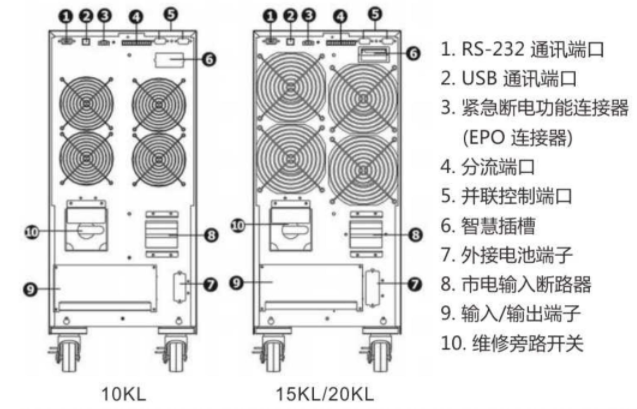 1 2 3 4 5
6
10
8
9
7
10KL

1 2 3 4 5
6
10
8
9
7
15KL/20KL

1. RS-232 通讯端口
2. USB 通讯端口
3. 紧急断电功能连接器 (EPO 连接器)
4. 分流端口
5. 并联控制端口
6. 智慧插槽
7. 外接电池端子
8. 市电输入断路器
9. 输入/输出端子
10. 维修旁路开关